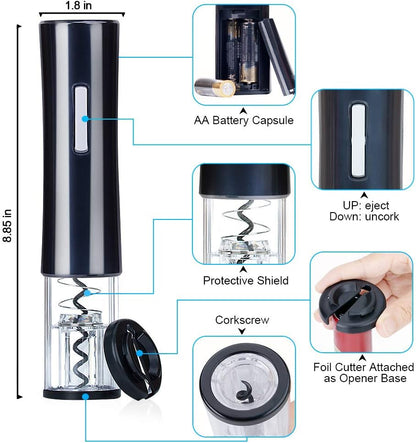 1.8 in

8.85 in

AA Battery Capsule

UP: eject
Down: uncork

Protective Shield

Corkscrew

Foil Cutter Attached as Opener Base